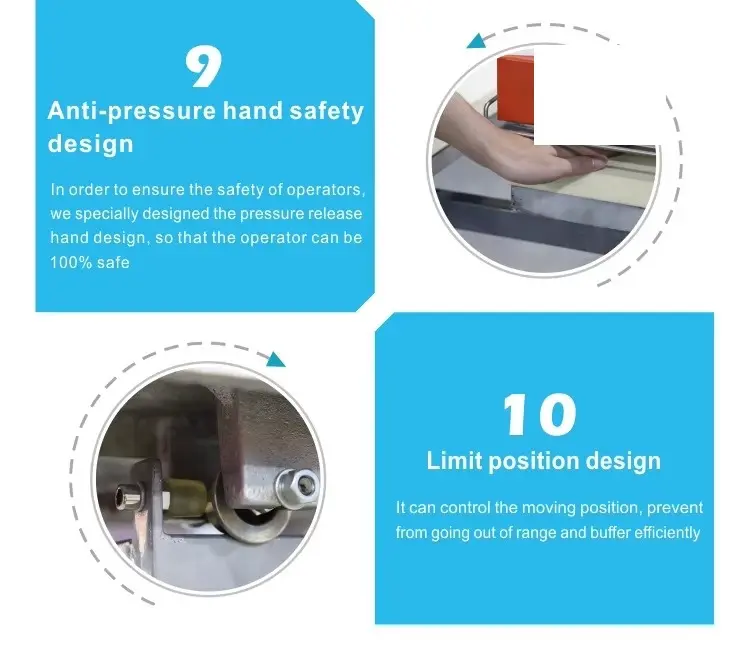 9

Anti-pressure hand safety design

In order to ensure the safety of operators, we specially designed the pressure release hand design, so that the operator can be 100% safe

10

Limit position design

It can control the moving position, prevent from going out of range and buffer efficiently